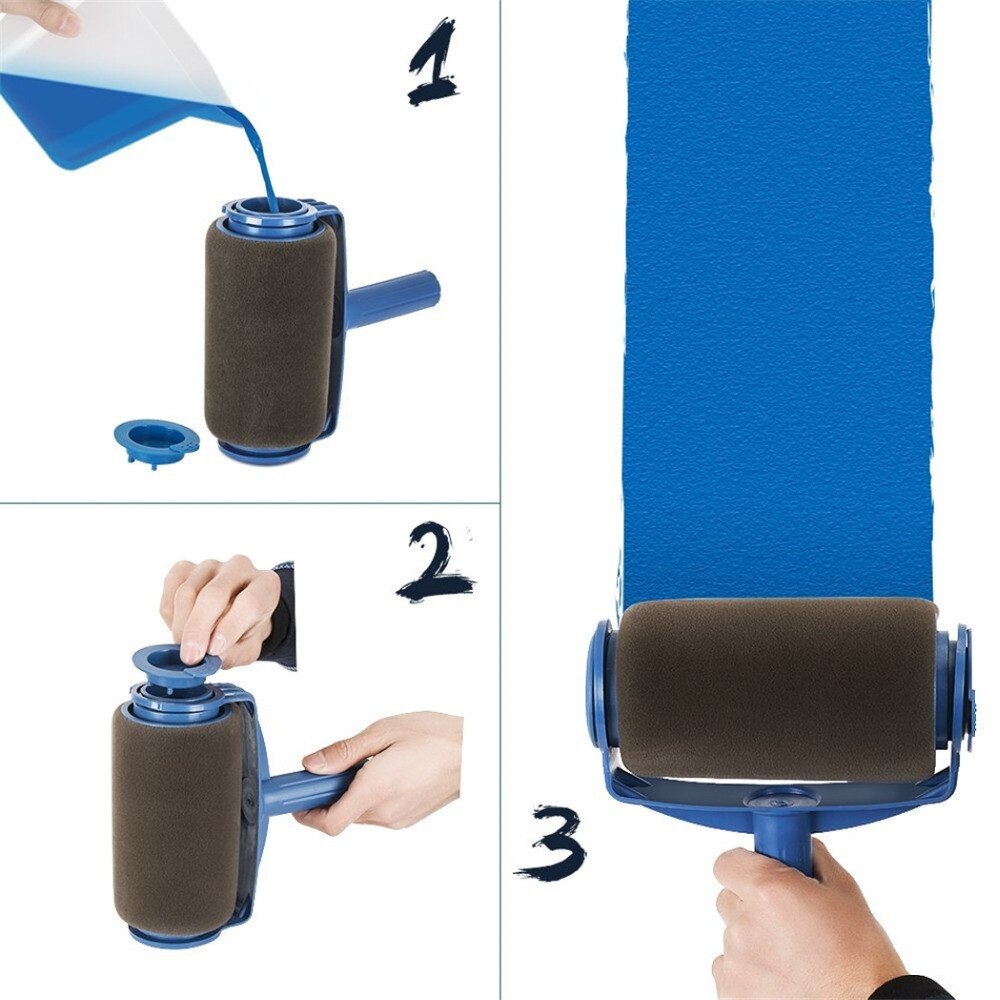 1

2

3